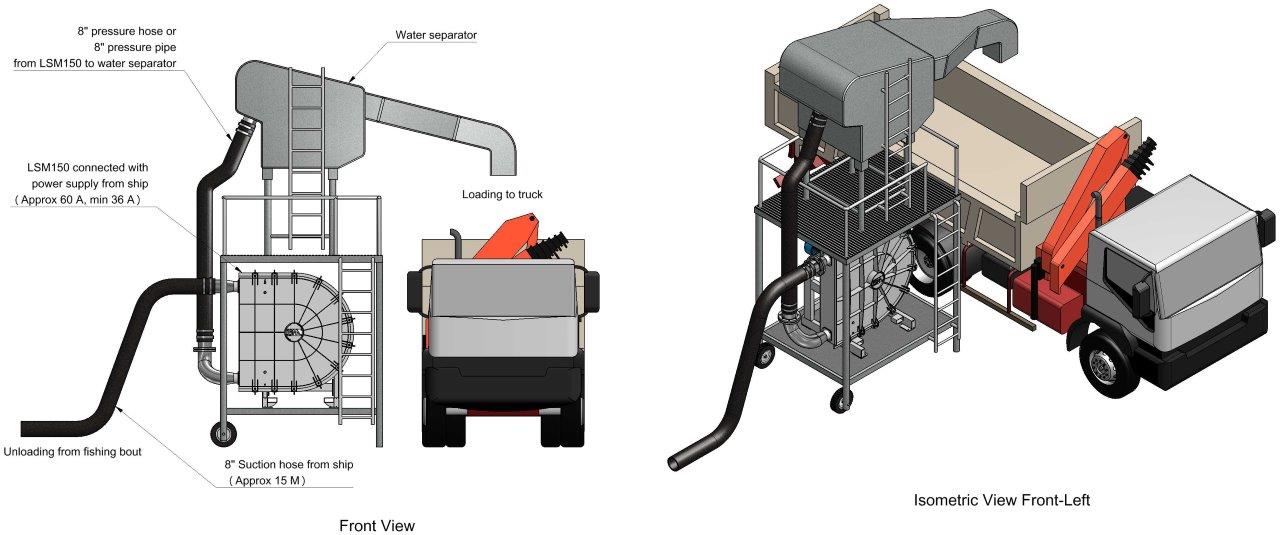 8" pressure hose or
8" pressure pipe
from LSM150 to water separator

Water separator

LSM150 connected with
power supply from ship
( Approx 60 A, min 36 A )

Loading to truck

Unloading from fishing bout

8" Suction hose from ship
( Approx 15 M )

Front View

Isometric View Front-Left